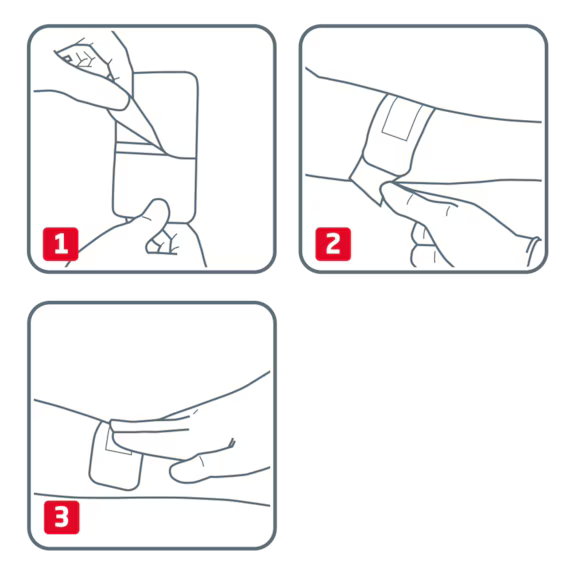 1

2

3