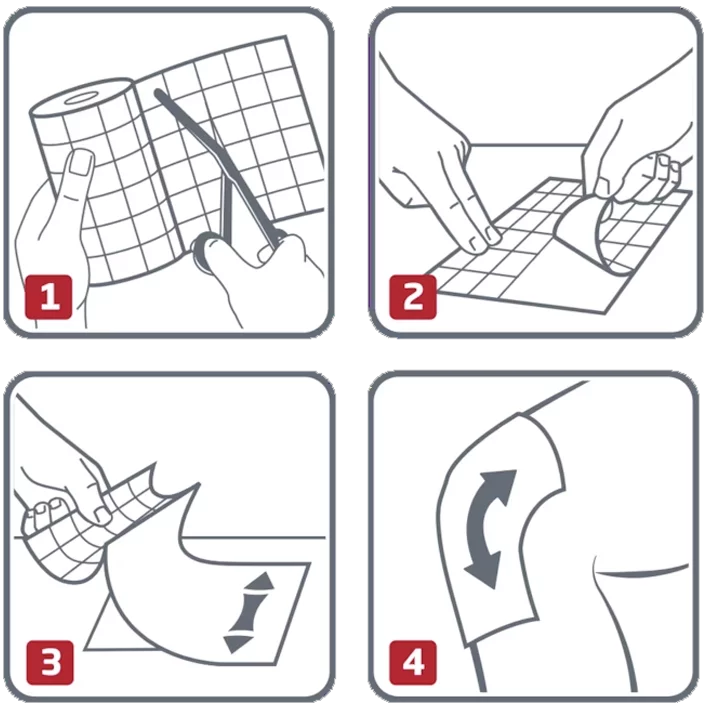 1

2

3

4