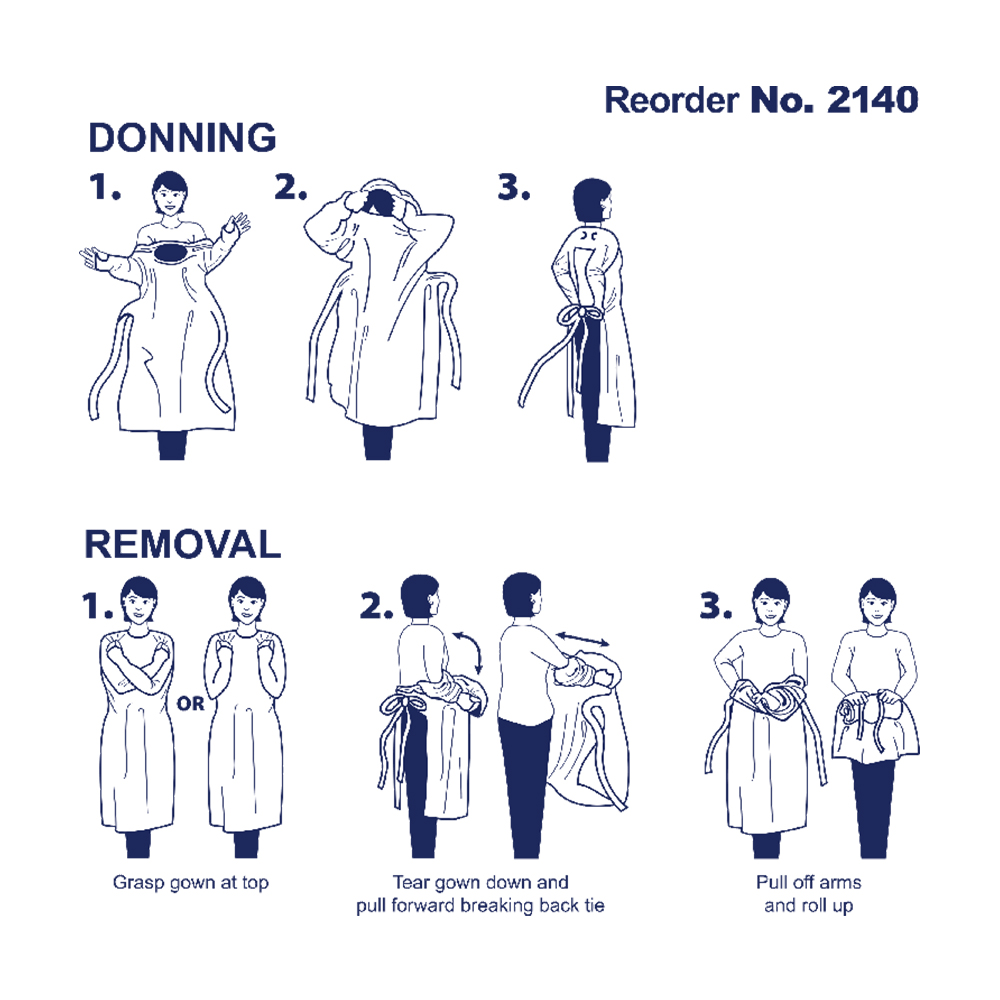 Reorder No. 2140

DONNING

1.

2.

3.

REMOVAL

1.

OR

Grasp gown at top

2.

Tear gown down and pull forward breaking back tie

3.

Pull off arms and roll up