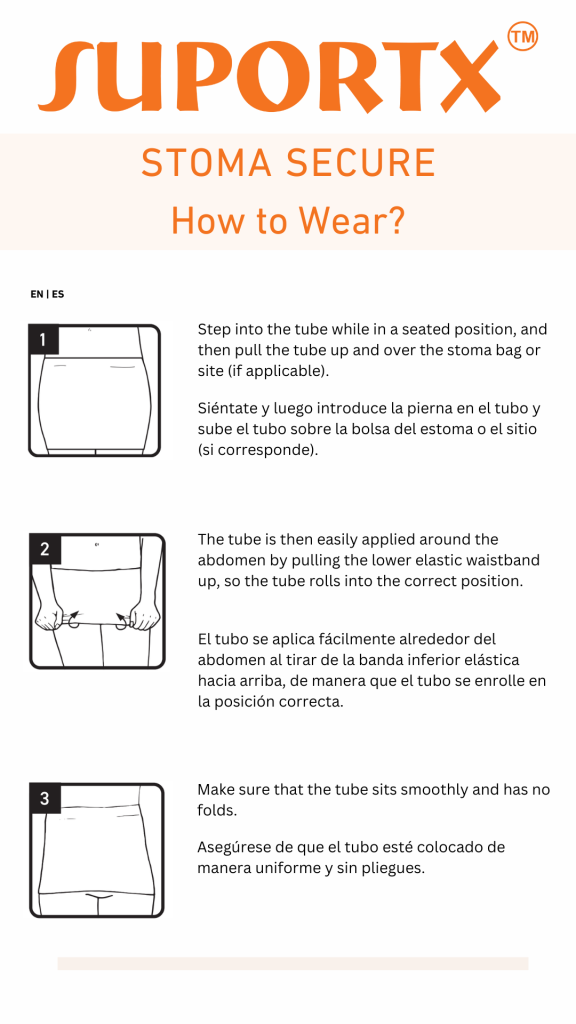 SUPORTX™

STOMA SECURE

How to Wear?

EN | ES

1

Step into the tube while in a seated position, and then pull the tube up and over the stoma bag or site (if applicable).

Siéntate y luego introduce la pierna en el tubo y sube el tubo sobre la bolsa del estoma o el sitio (si corresponde).

2

The tube is then easily applied around the abdomen by pulling the lower elastic waistband up, so the tube rolls into the correct position.

El tubo se aplica fácilmente alrededor del abdomen al tirar de la banda inferior elástica hacia arriba, de manera que el tubo se enrolle en la posición correcta.

3

Make sure that the tube sits smoothly and has no folds.

Asegúrese de que el tubo esté colocado de manera uniforme y sin pliegues.