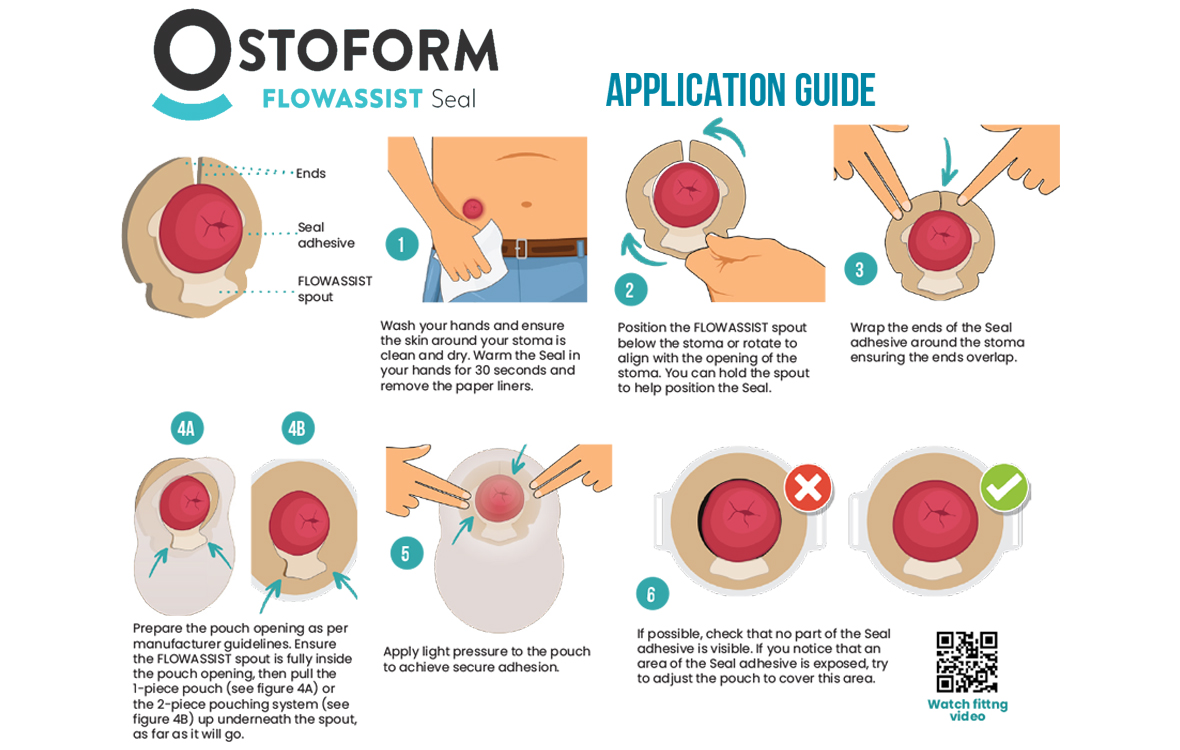 OSTOFORM
FLOWASSIST Seal

APPLICATION GUIDE

Ends
Seal adhesive
FLOWASSIST spout

1
Wash your hands and ensure the skin around your stoma is clean and dry. Warm the Seal in your hands for 30 seconds and remove the paper liners.

2
Position the FLOWASSIST spout below the stoma or rotate to align with the opening of the stoma. You can hold the spout to help position the Seal.

3
Wrap the ends of the Seal adhesive around the stoma ensuring the ends overlap.

4A
4B
Prepare the pouch opening as per manufacturer guidelines. Ensure the FLOWASSIST spout is fully inside the pouch opening, then pull the 1-piece pouch (see figure 4A) or the 2-piece pouching system (see figure 4B) up underneath the spout, as far as it will go.

5
Apply light pressure to the pouch to achieve secure adhesion.

6
If possible, check that no part of the Seal adhesive is visible. If you notice that an area of the Seal adhesive is exposed, try to adjust the pouch to cover this area.

Watch fittng video